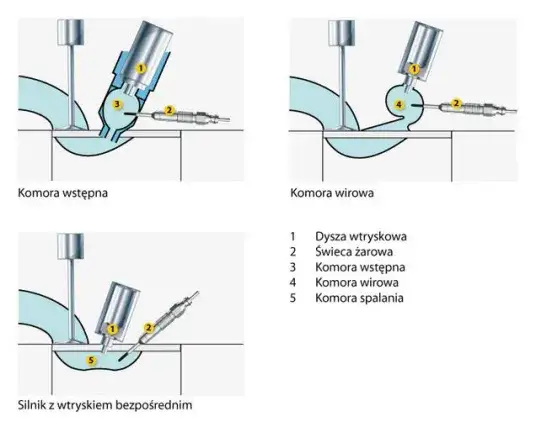 1

3

2

Komora wstępna

1

4

2

Komora wirowa

1

2

5

Silnik z wtryskiem bezpośrednim

1 Dysza wtryskowa
2 Świeca żarowa
3 Komora wstępna
4 Komora wirowa
5 Komora spalania